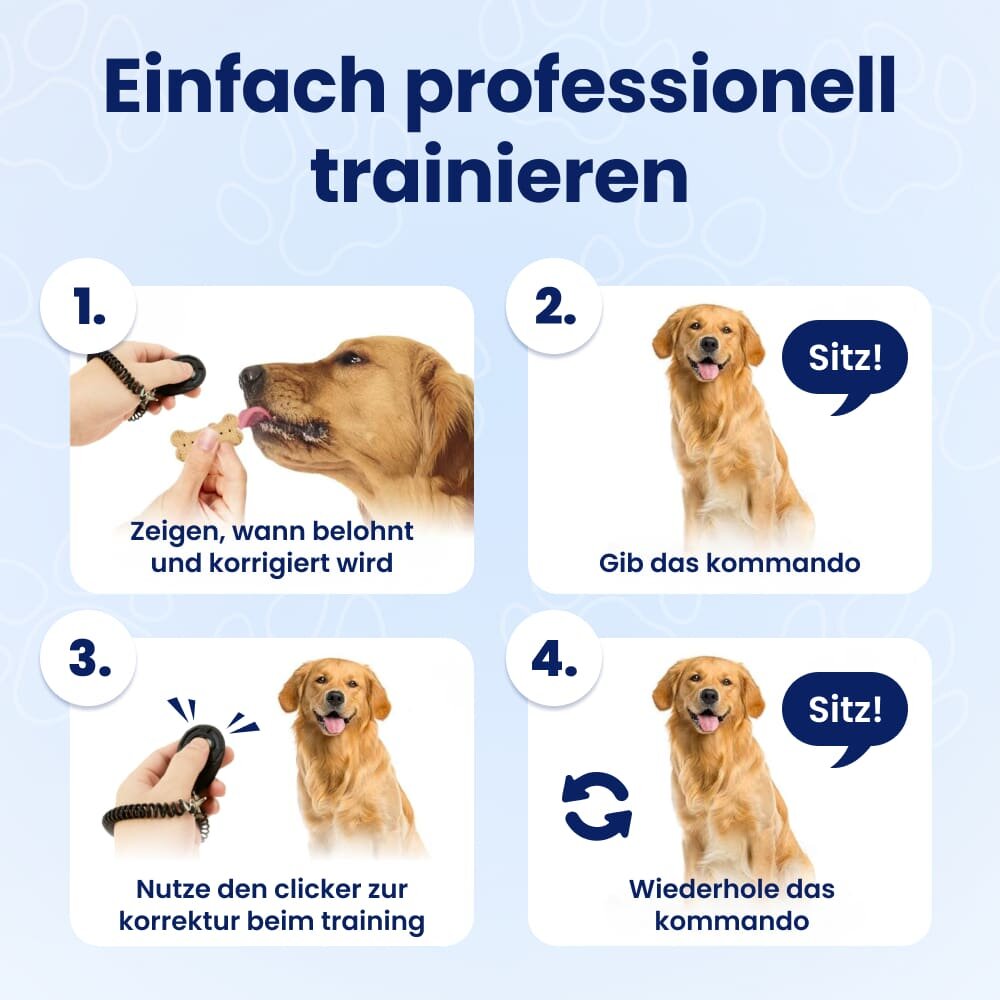 Einfach professionell trainieren

1.

Zeigen, wann belohnt und korrigiert wird

2.

Sitz!

Gib das kommando

3.

Nutze den clicker zur korrektur beim training

4.

Sitz!

Wiederhole das kommando